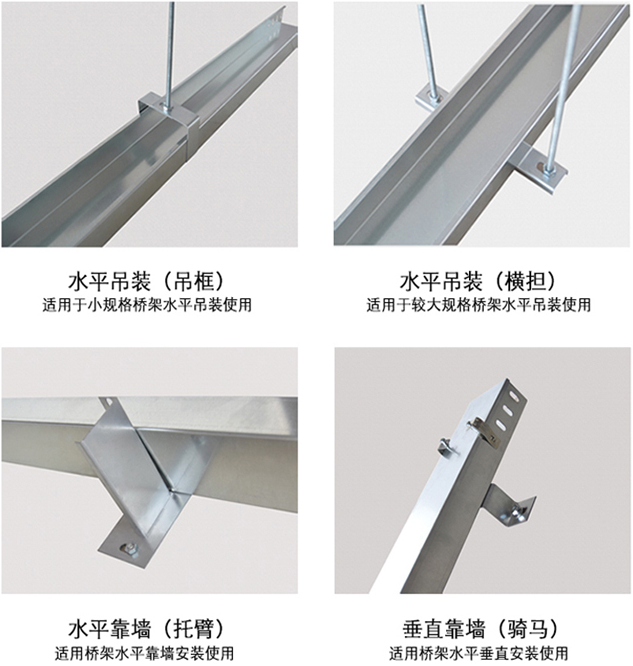 水平吊装（吊框）
适用于小规格桥架水平吊装使用

水平吊装（横担）
适用于较大规格桥架水平吊装使用

水平靠墙（托臂）
适用桥架水平靠墙安装使用

垂直靠墙（骑马）
适用桥架水平垂直安装使用